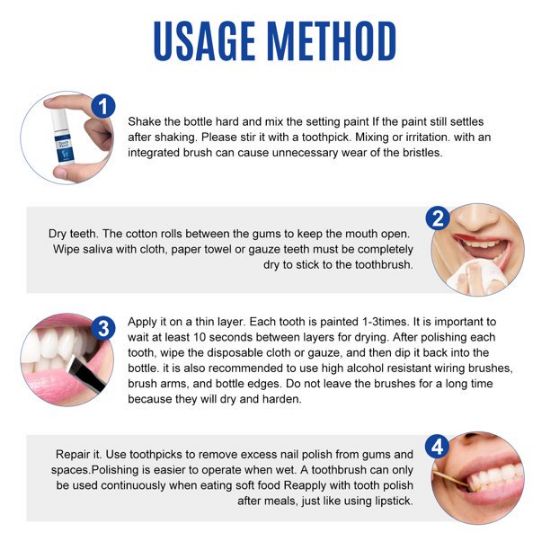 USAGE METHOD

1

Shake the bottle hard and mix the setting paint If the paint still settles after shaking. Please stir it with a toothpick. Mixing or irritation. with an integrated brush can cause unnecessary wear of the bristles.

2

Dry teeth. The cotton rolls between the gums to keep the mouth open. Wipe saliva with cloth, paper towel or gauze teeth must be completely dry to stick to the toothbrush.

3

Apply it on a thin layer. Each tooth is painted 1-3times. It is important to wait at least 10 seconds between layers for drying. After polishing each tooth, wipe the disposable cloth or gauze, and then dip it back into the bottle. it is also recommended to use high alcohol resistant wiring brushes, brush arms, and bottle edges. Do not leave the brushes for a long time because they will dry and harden.

4

Repair it. Use toothpicks to remove excess nail polish from gums and spaces.Polishing is easier to operate when wet. A toothbrush can only be used continuously when eating soft food Reapply with tooth polish after meals, just like using lipstick.